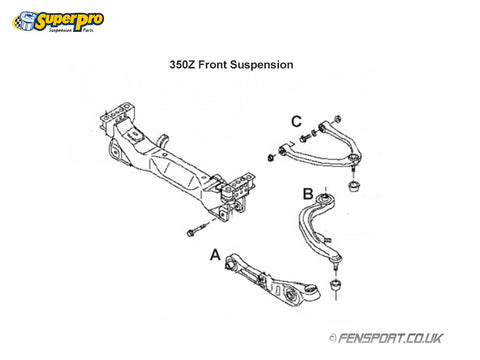 SuperPro Suspension Parts

350Z Front Suspension

C

B

A

© FENSPORT.CO.UK