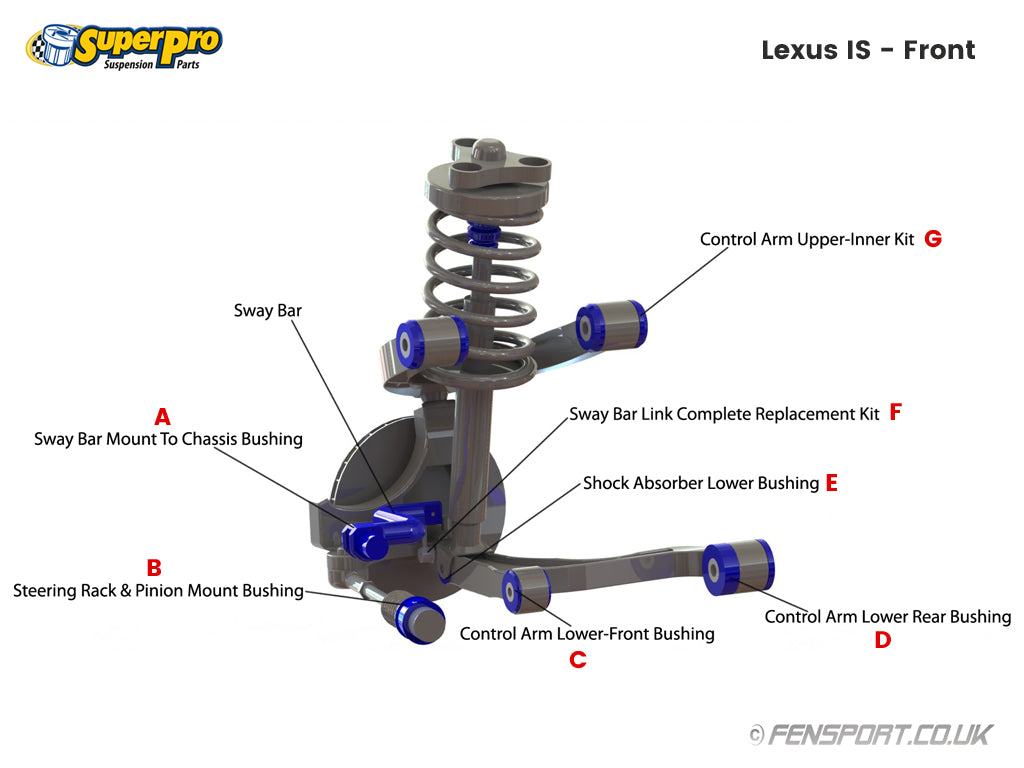 SuperPro Suspension Parts

Lexus IS - Front

Control Arm Upper-Inner Kit G

Sway Bar

A
Sway Bar Mount To Chassis Bushing

Sway Bar Link Complete Replacement Kit F

Shock Absorber Lower Bushing E

B
Steering Rack & Pinion Mount Bushing

Control Arm Lower-Front Bushing
C

Control Arm Lower Rear Bushing
D

© FENSPORT.CO.UK